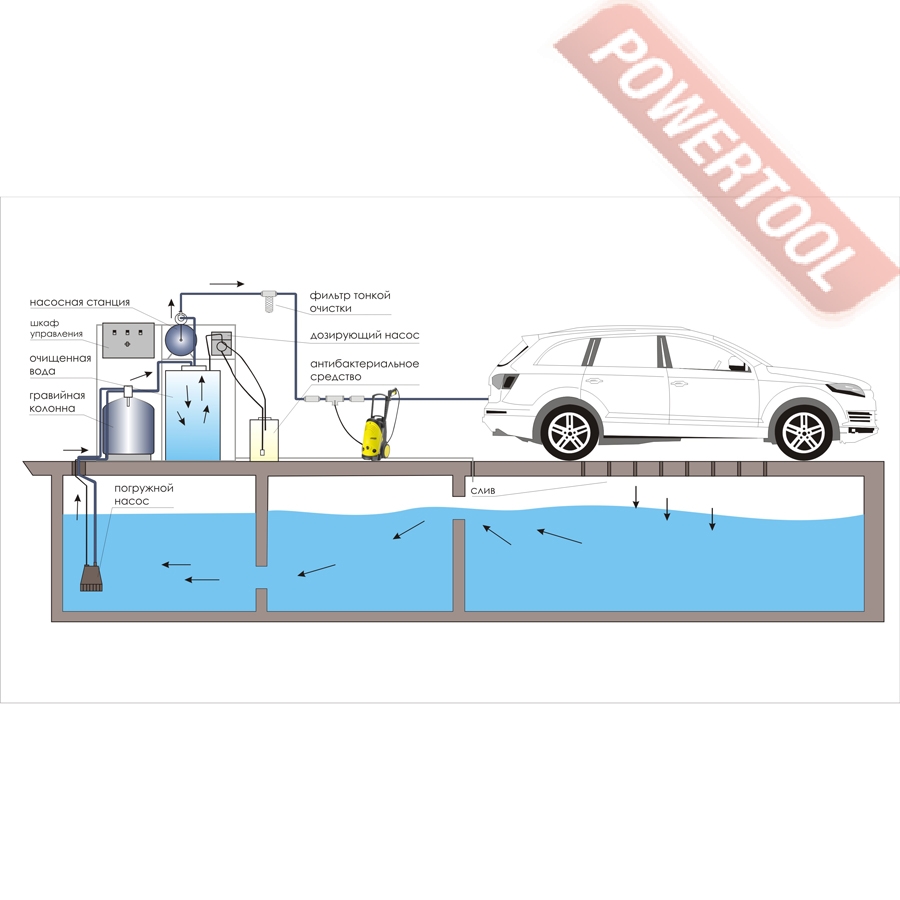 POWERTOOL

насосная станция

шкаф управления

очищенная вода

гравийная колонна

фильтр тонкой очистки

дозирующий насос

антибактериальное средство

погружной насос

слив